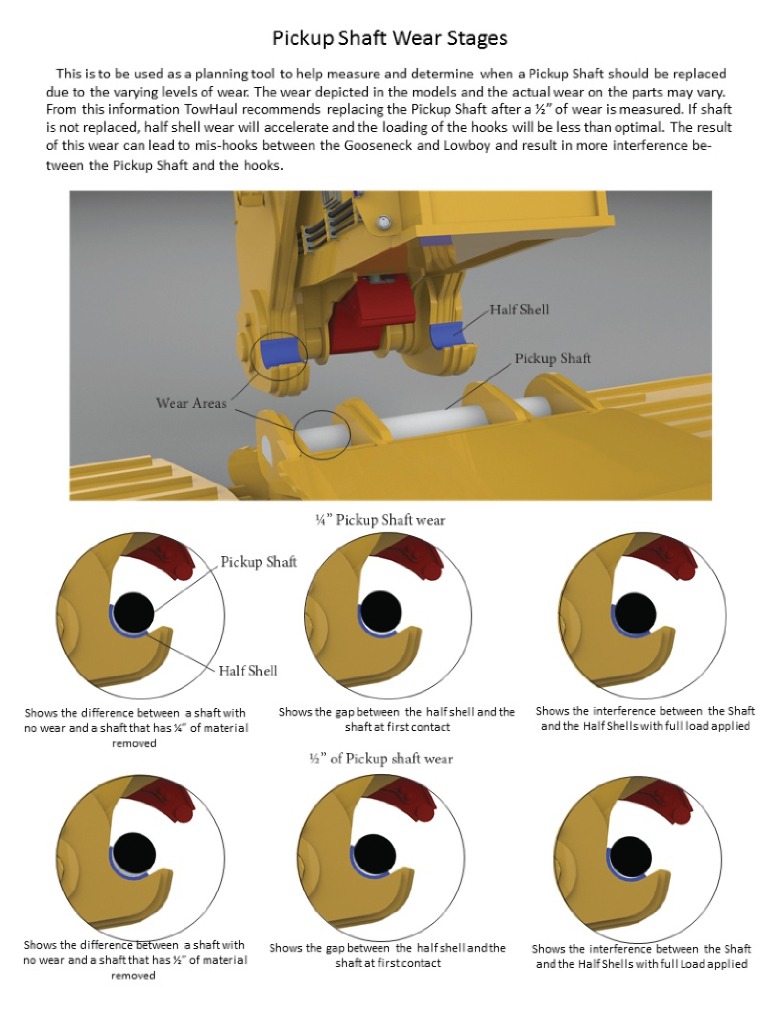 Pickup Shaft Wear Stages

This is to be used as a planning tool to help measure and determine when a Pickup Shaft should be replaced due to the varying levels of wear. The wear depicted in the models and the actual wear on the parts may vary. From this information TowHaul recommends replacing the Pickup Shaft after a ½" of wear is measured. If shaft is not replaced, half shell wear will accelerate and the loading of the hooks will be less than optimal. The result of this wear can lead to mis-hooks between the Gooseneck and Lowboy and result in more interference between the Pickup Shaft and the hooks.

Half Shell

Pickup Shaft

Wear Areas

¼" Pickup Shaft wear

Pickup Shaft

Half Shell

Shows the difference between a shaft with no wear and a shaft that has ¼" of material removed

Shows the gap between the half shell and the shaft at first contact

Shows the interference between the Shaft and the Half Shells with full load applied

½" of Pickup shaft wear

Shows the difference between a shaft with no wear and a shaft that has ½" of material removed

Shows the gap between the half shell and the shaft at first contact

Shows the interference between the Shaft and the Half Shells with full Load applied